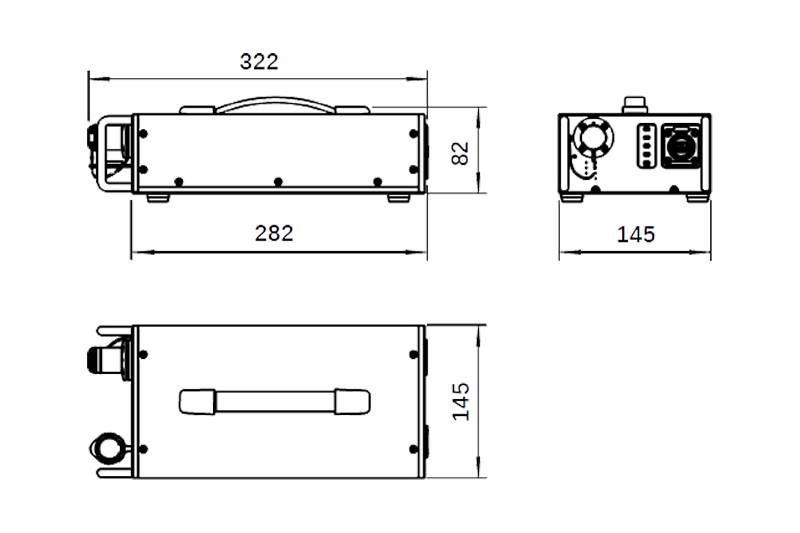 322
82
282
145
145